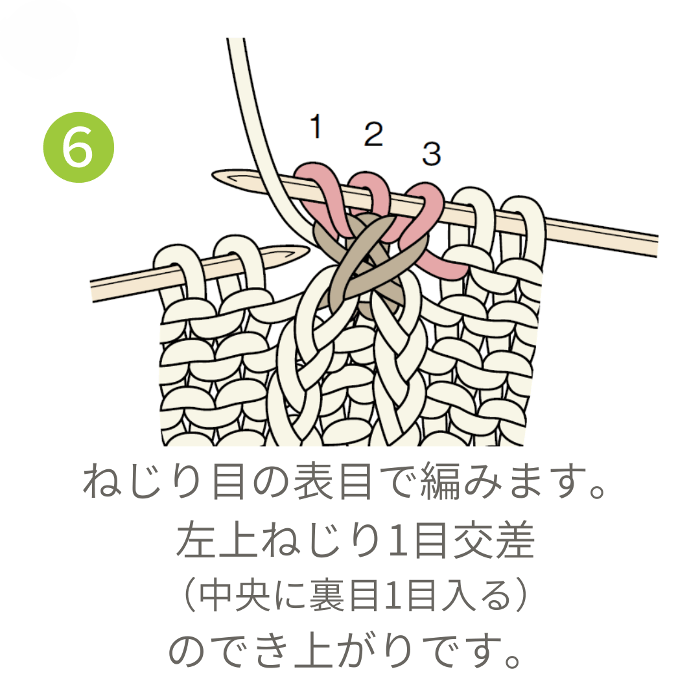 6

1 2 3

ねじり目の表目で編みます。
左上ねじり1目交差
（中央に裏目1目入る）
のでき上がりです。