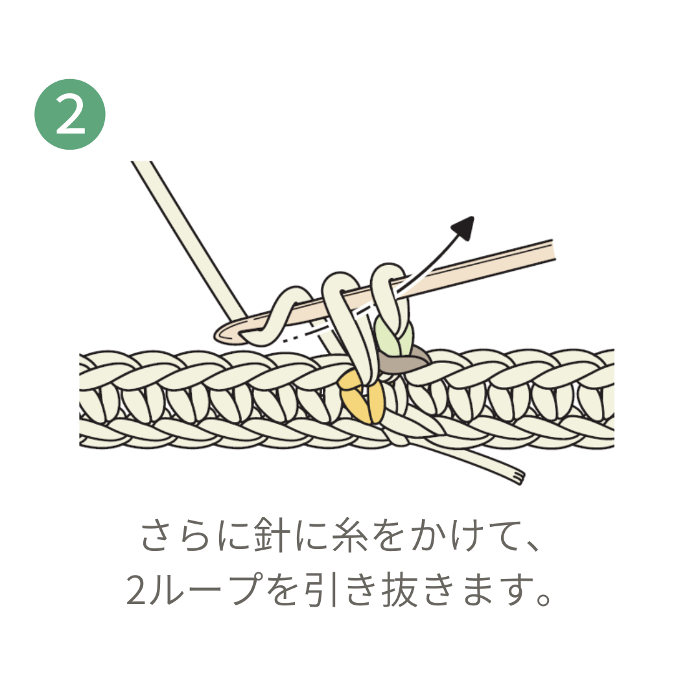 2

さらに針に糸をかけて、
2ループを引き抜きます。