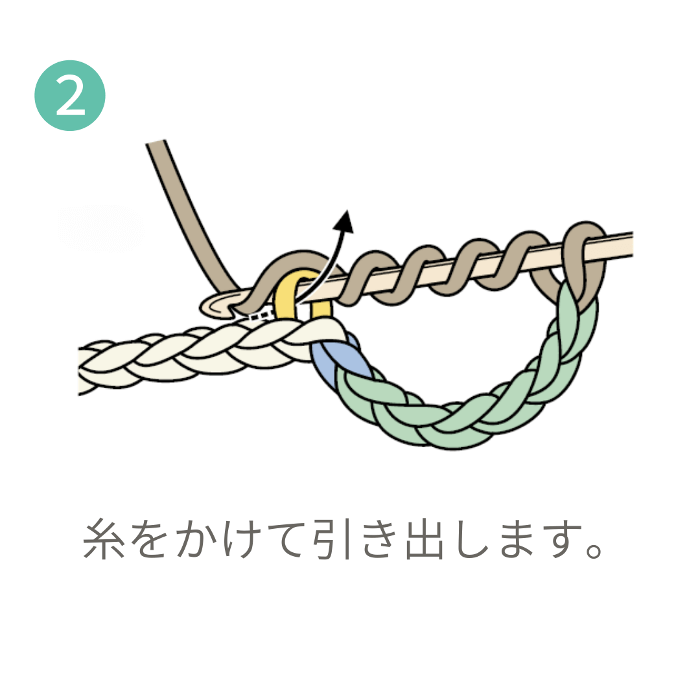 2

糸をかけて引き出します。