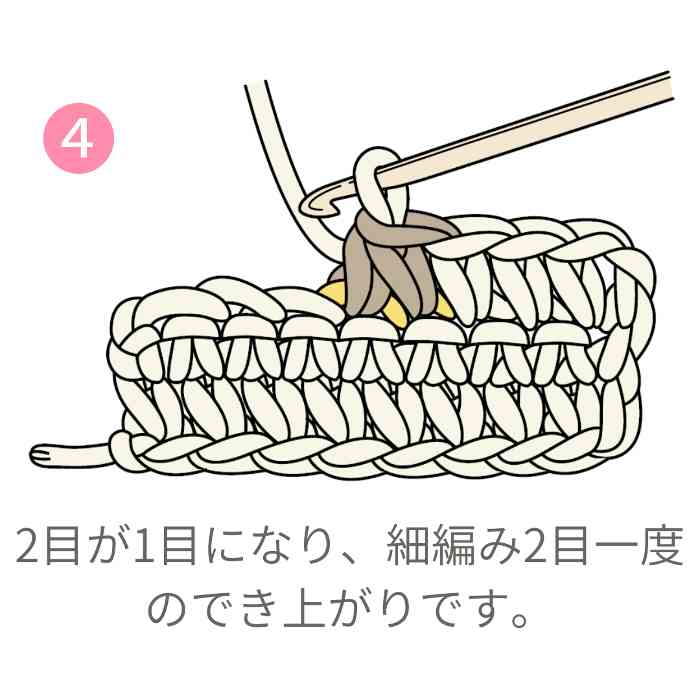 4

2目が1目になり、細編み2目一度のでき上がりです。