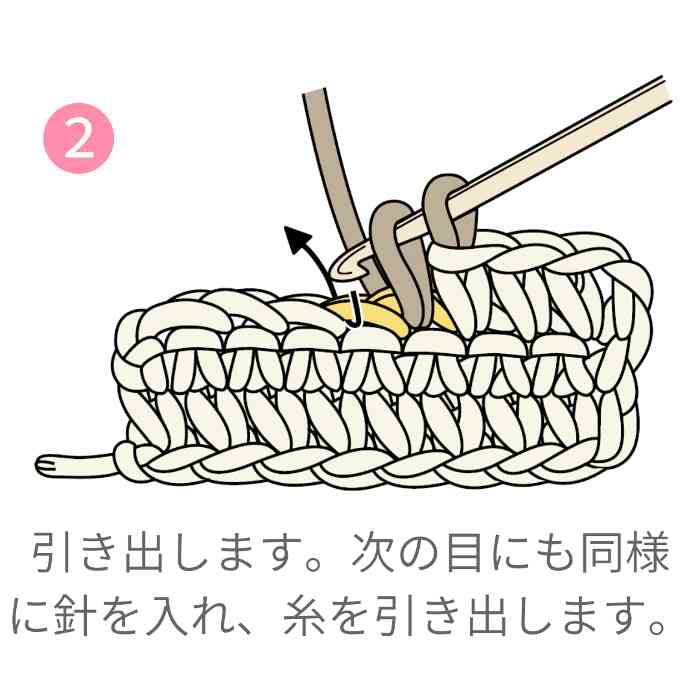 2

引き出します。次の目にも同様に針を入れ、糸を引き出します。